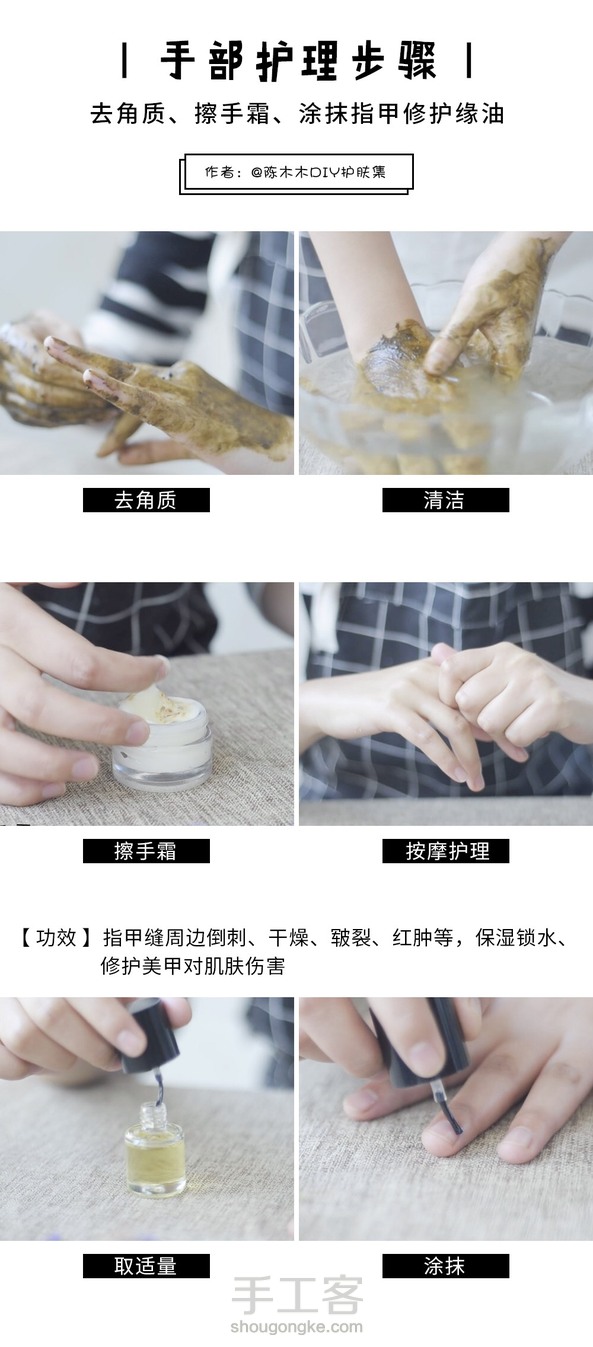 | 手部护理步骤 |

去角质、擦手霜、涂抹指甲修护缘油

作者：@陈木木DIY护肤集

去角质

清洁

擦手霜

按摩护理

【功效】指甲缝周边倒刺、干燥、皲裂、红肿等，保湿锁水、修护美甲对肌肤伤害

取适量

涂抹

手工客
shougongke.com