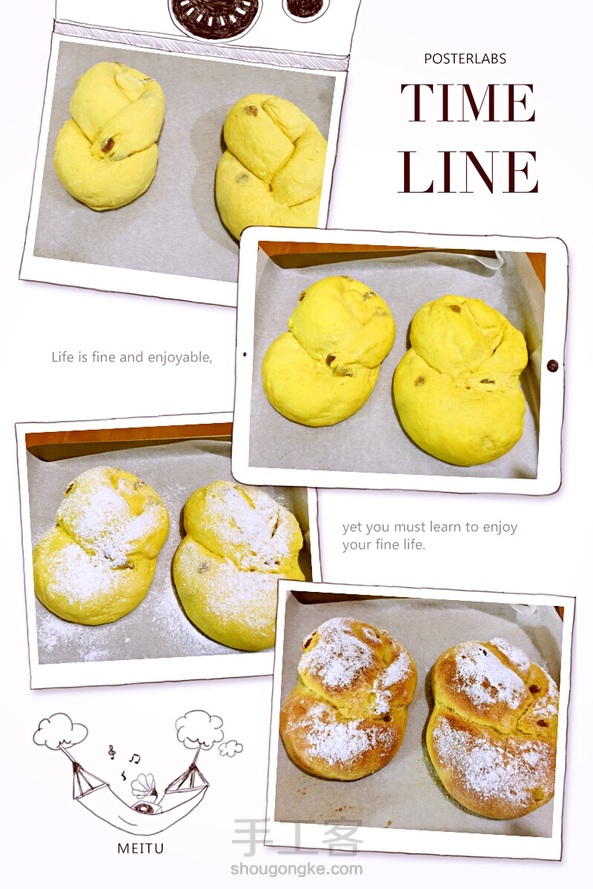 POSTERLABS

TIME LINE

Life is fine and enjoyable,

yet you must learn to enjoy your fine life.

MEITU

手工客
shougongke.com