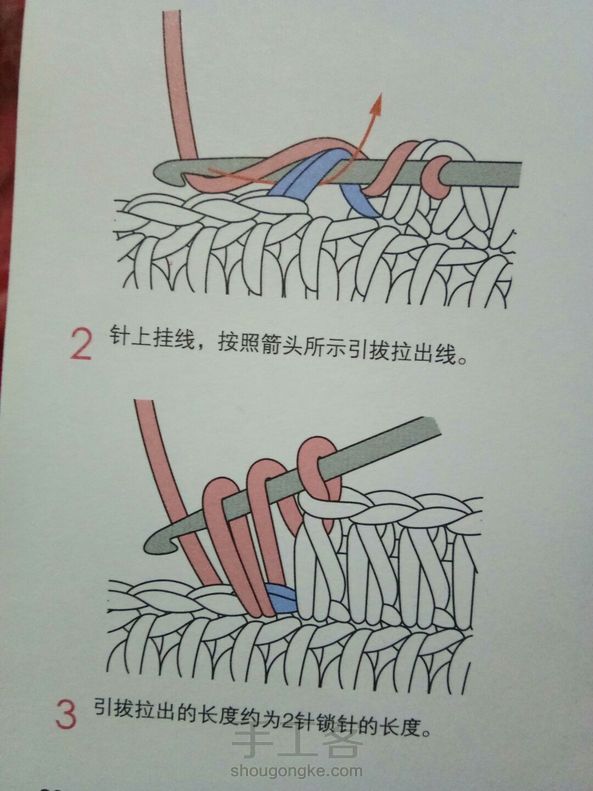 2 针上挂线，按照箭头所示引拔拉出线。

3 引拔拉出的长度约为2针锁针的长度。

手工客
shougongke.com