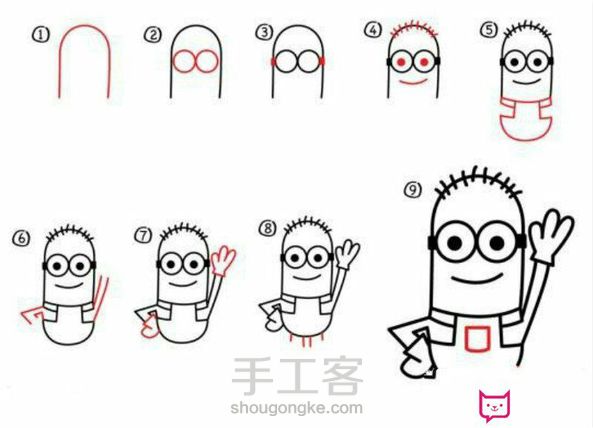 ①
②
③
④
⑤
⑥
⑦
⑧
⑨
手工客
shougongke.com