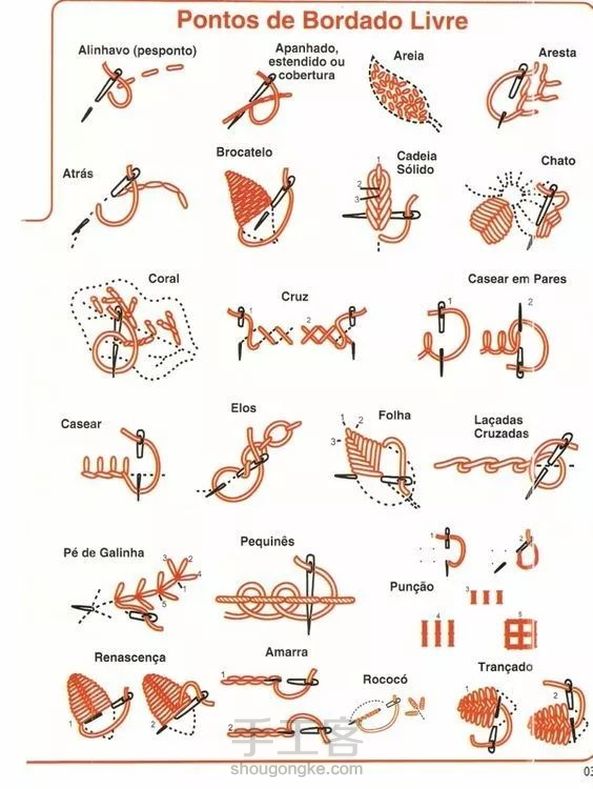 Pontos de Bordado Livre

Alinhavo (pesponto)

Apanhado, estendido ou cobertura

Areia

Aresta

Atrás

Brocatelo

Cadeia Sólido

1
2
3

Chato

Coral

Cruz

1
2

Casear em Pares

1
2

Casear

Elos

Folha

1
2
3

Laçadas Cruzadas

Pé de Galinha

3
2
4
1
5

Pequinês

Punção

1
2
3
4
5

Renascença

1
2

Amarra

1
2

Rococó

Trançado

1
2

手工客
shougongke.com

03