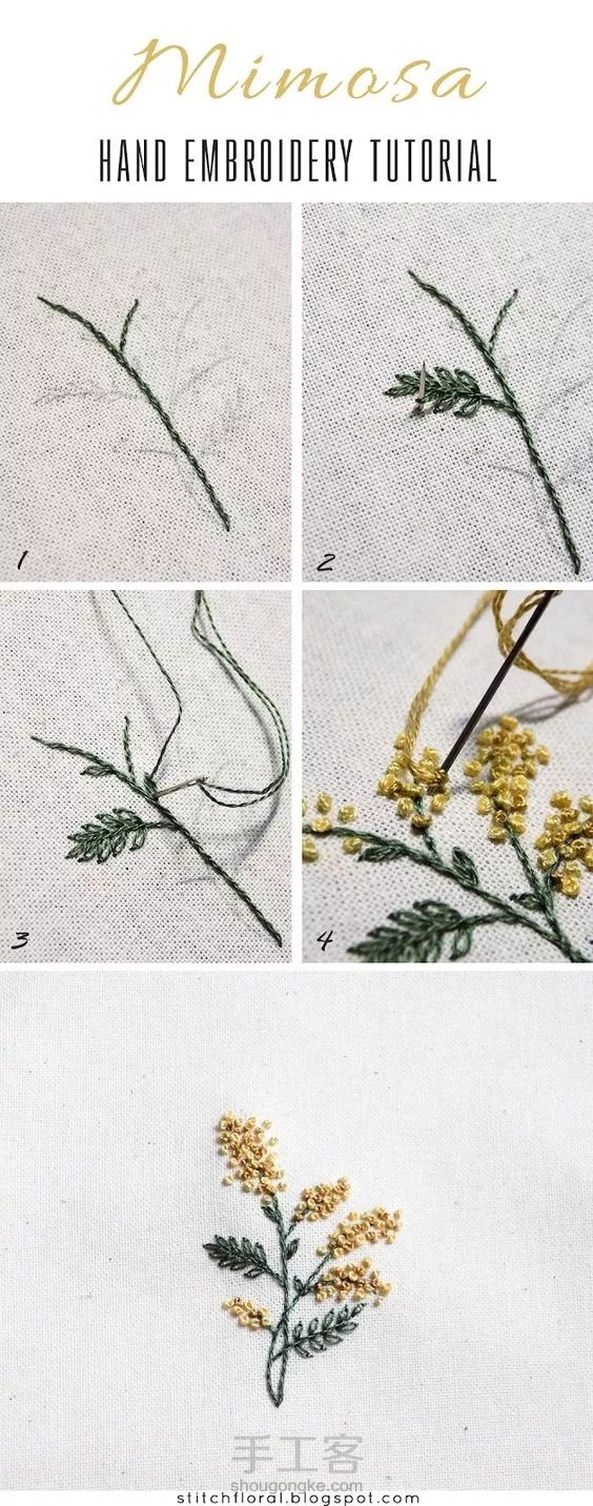 Mimosa

HAND EMBROIDERY TUTORIAL

1

2

3

4

手工客
shougongke.com

stitchfloral.blogspot.com