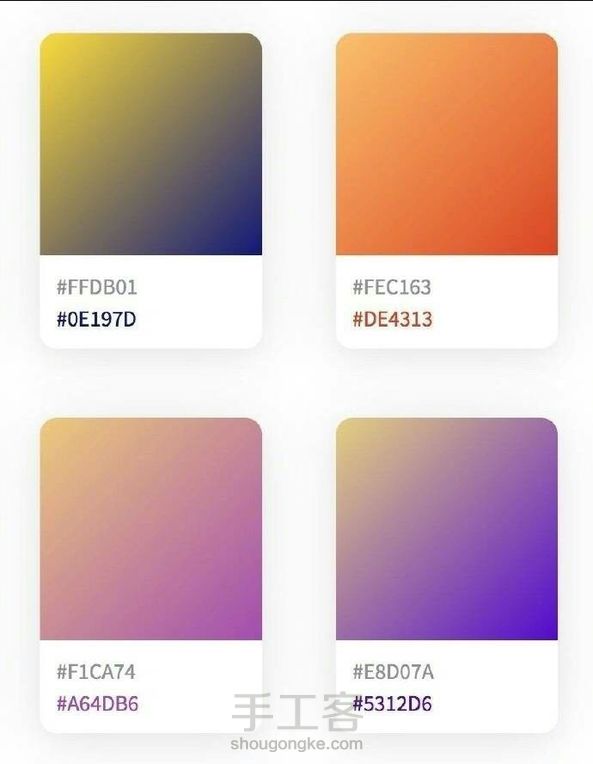 #FFDB01
#0E197D

#FEC163
#DE4313

#F1CA74
#A64DB6

#E8D07A
#5312D6

手工客
shougongke.com