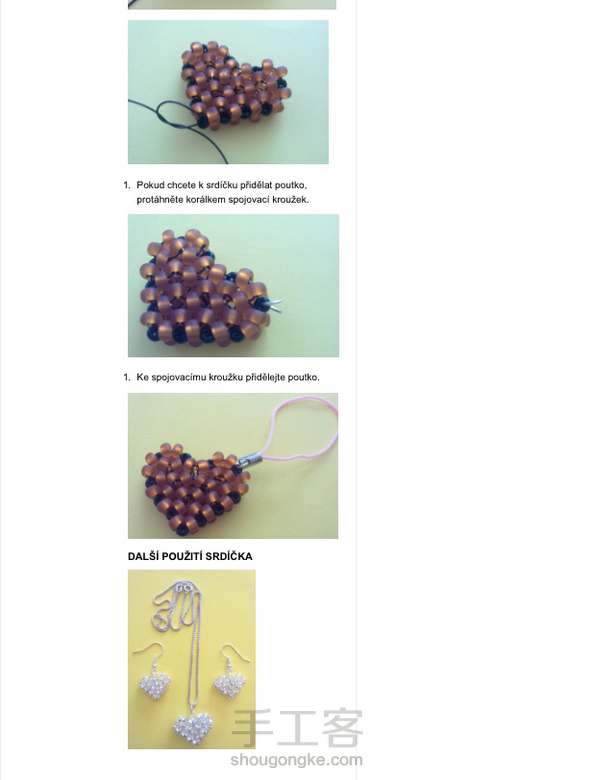 1. Pokud chcete k srdíčku přidělat poutko, protáhněte korálkem spojovací kroužek.

1. Ke spojovacímu kroužku přidělejte poutko.

DALŠÍ POUŽITÍ SRDÍČKA

手工客
shougongke.com