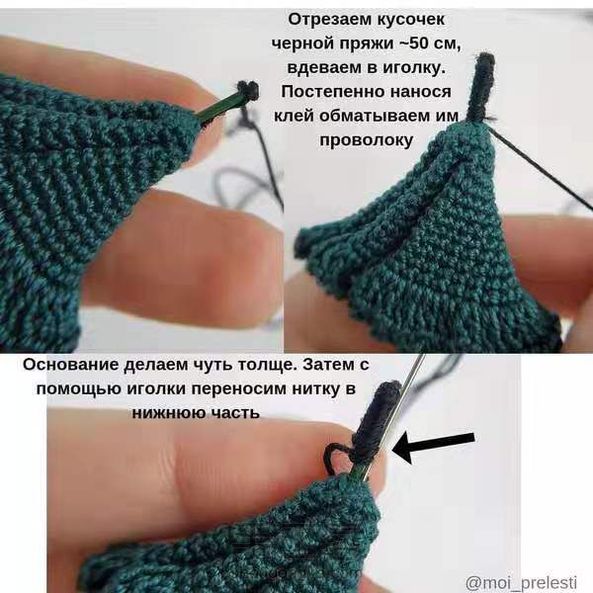 Отрезаем кусочек черной пряжи ~50 см, вдеваем в иголку. Постепенно нанося клей обматываем им проволоку

Основание делаем чуть толще. Затем с помощью иголки переносим нитку в нижнюю часть

@moi_prelesti