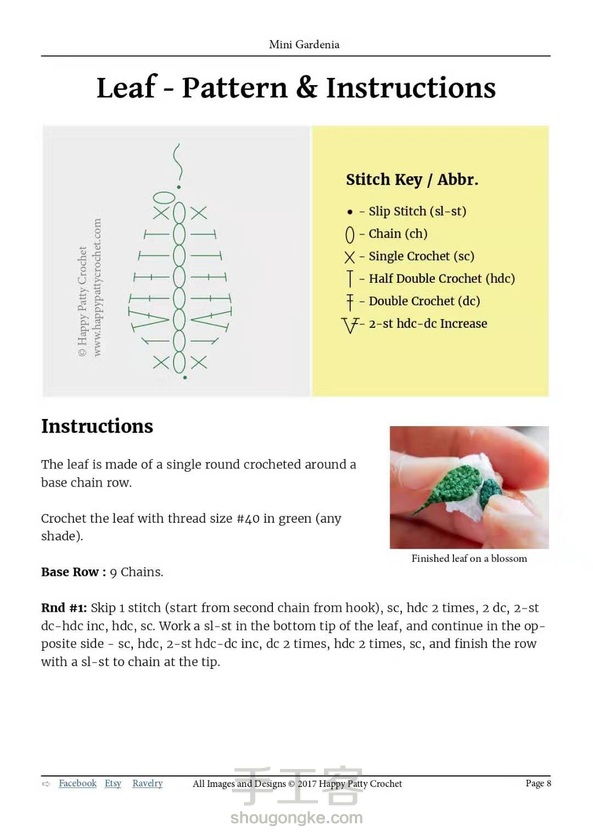 Mini Gardenia

Leaf - Pattern & Instructions

© Happy Patty Crochet
www.happypattycrochet.com

Stitch Key / Abbr.

• - Slip Stitch (sl-st)
0 - Chain (ch)
X - Single Crochet (sc)
T - Half Double Crochet (hdc)
Ŧ - Double Crochet (dc)
V - 2-st hdc-dc Increase

Instructions

The leaf is made of a single round crocheted around a base chain row.

Crochet the leaf with thread size #40 in green (any shade).

Finished leaf on a blossom

Base Row : 9 Chains.

Rnd #1: Skip 1 stitch (start from second chain from hook), sc, hdc 2 times, 2 dc, 2-st dc-hdc inc, hdc, sc. Work a sl-st in the bottom tip of the leaf, and continue in the opposite side - sc, hdc, 2-st hdc-dc inc, dc 2 times, hdc 2 times, sc, and finish the row with a sl-st to chain at the tip.

⇨ Facebook Etsy Ravelry All Images and Designs © 2017 Happy Patty Crochet Page 8

手工客
shougongke.com