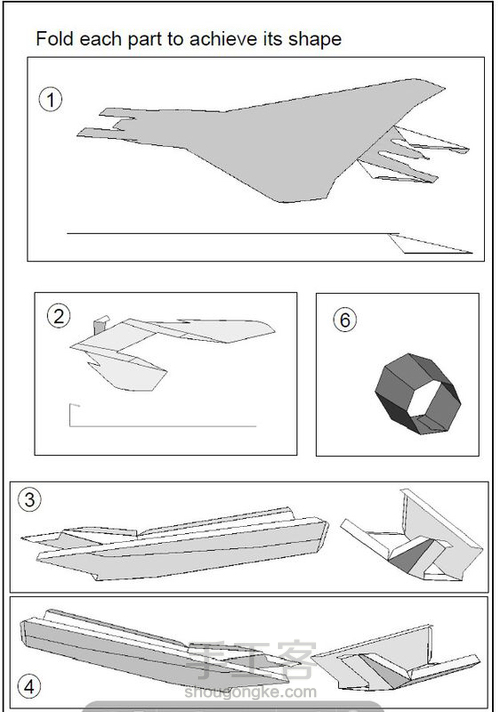 Fold each part to achieve its shape

1

2

6

3

4

手工客
shougongke.com