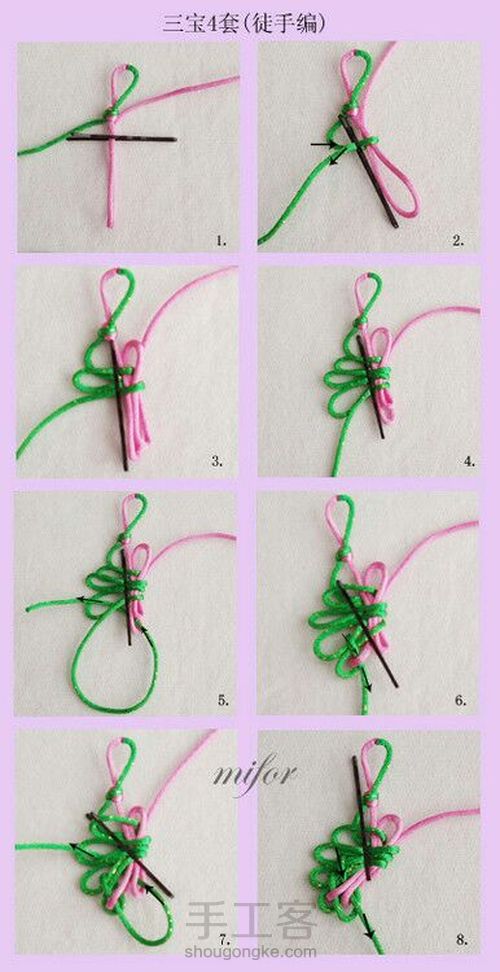 三宝4套(徒手编)

1.

2.

3.

4.

5.

6.

mifor

7.

8.

手工客
shougongke.com