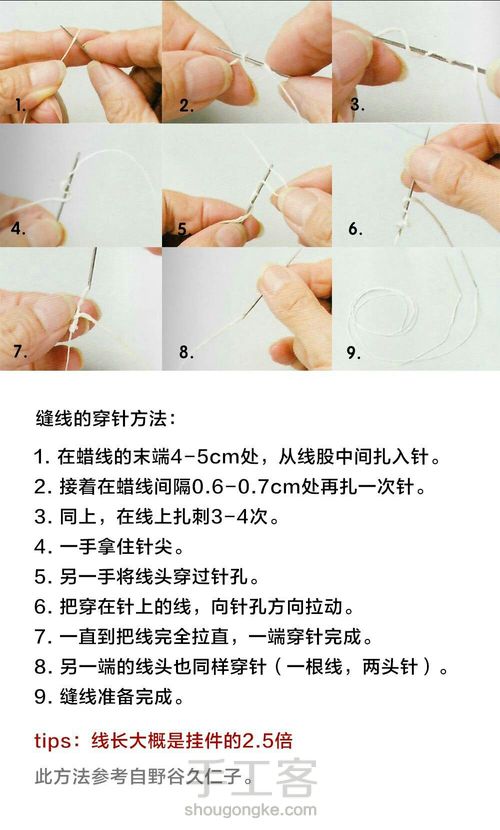 1.
2.
3.
4.
5.
6.
7.
8.
9.

缝线的穿针方法：

1. 在蜡线的末端4-5cm处，从线股中间扎入针。
2. 接着在蜡线间隔0.6-0.7cm处再扎一次针。
3. 同上，在线上扎刺3-4次。
4. 一手拿住针尖。
5. 另一手将线头穿过针孔。
6. 把穿在针上的线，向针孔方向拉动。
7. 一直到把线完全拉直，一端穿针完成。
8. 另一端的线头也同样穿针（一根线，两头针）。
9. 缝线准备完成。

tips：线长大概是挂件的2.5倍

此方法参考自野谷久仁子。

手工客
shougongke.com