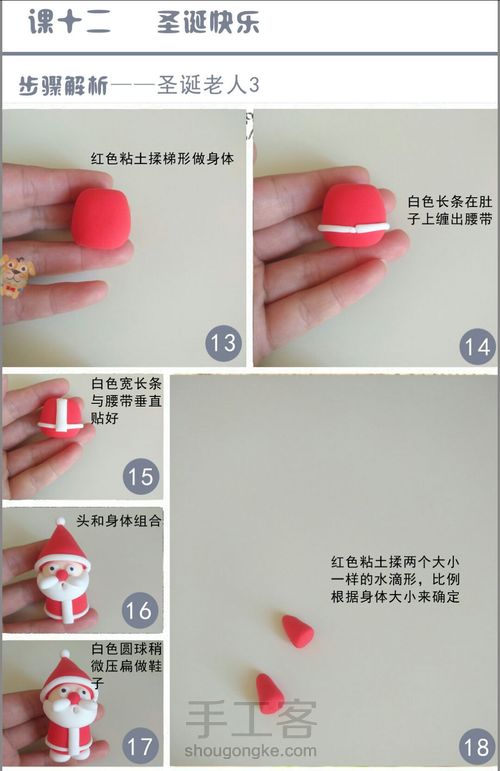 课十二　　圣诞快乐

步骤解析——圣诞老人3

红色粘土揉梯形做身体

13

白色长条在肚子上缠出腰带

14

白色宽长条与腰带垂直贴好

15

头和身体组合

16

白色圆球稍微压扁做鞋子

17

红色粘土揉两个大小一样的水滴形，比例根据身体大小来确定

18

手工客
shougongke.com