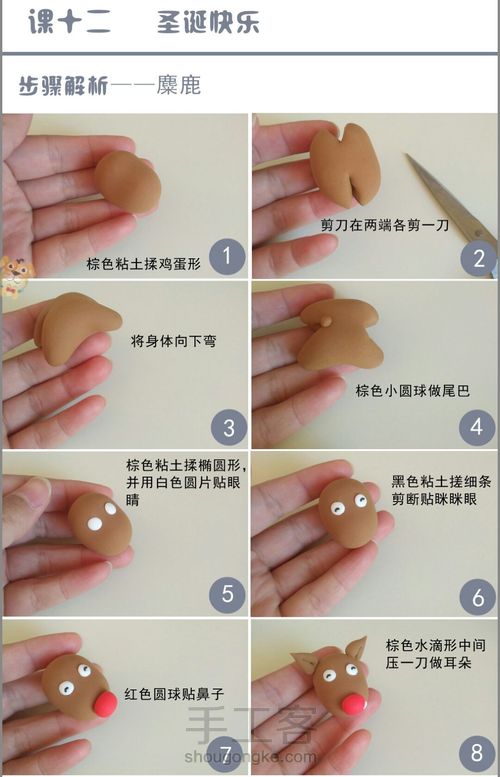 课十二　圣诞快乐

步骤解析——麋鹿

棕色粘土揉鸡蛋形
1

剪刀在两端各剪一刀
2

将身体向下弯
3

棕色小圆球做尾巴
4

棕色粘土揉椭圆形，并用白色圆片贴眼睛
5

黑色粘土搓细条剪断贴眯眯眼
6

红色圆球贴鼻子
7

棕色水滴形中间压一刀做耳朵
8

手工客
shougongke.com