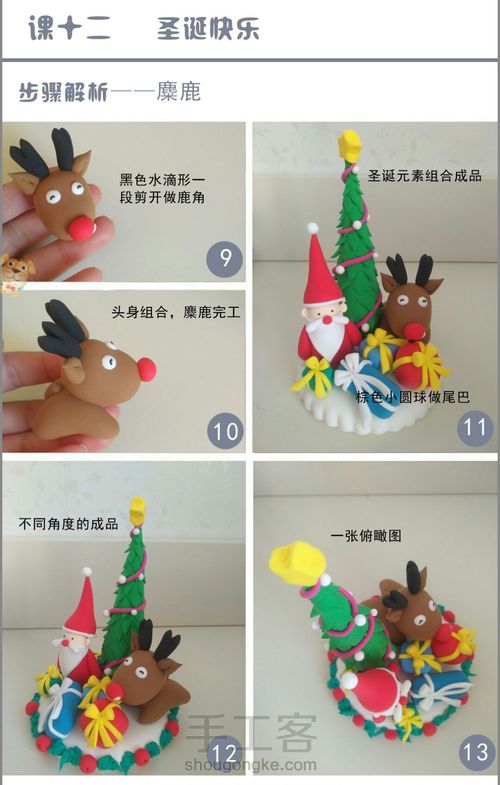 课十二　圣诞快乐

步骤解析——麋鹿

黑色水滴形一段剪开做鹿角

9

头身组合，麋鹿完工

10

圣诞元素组合成品

棕色小圆球做尾巴

11

不同角度的成品

12

一张俯瞰图

13

手工客
shougongke.com