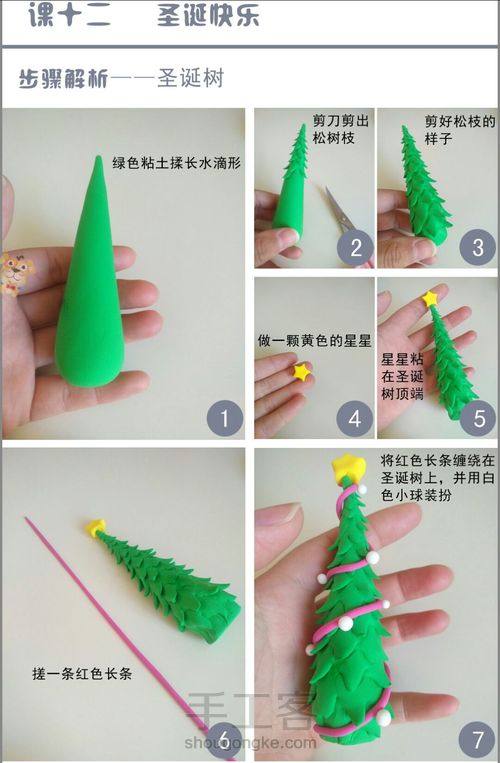 课十二　圣诞快乐

步骤解析——圣诞树

绿色粘土揉长水滴形

1

剪刀剪出松树枝

2

剪好松枝的样子

3

做一颗黄色的星星

4

星星粘在圣诞树顶端

5

搓一条红色长条

6

将红色长条缠绕在圣诞树上，并用白色小球装扮

7

手工客
shougongke.com