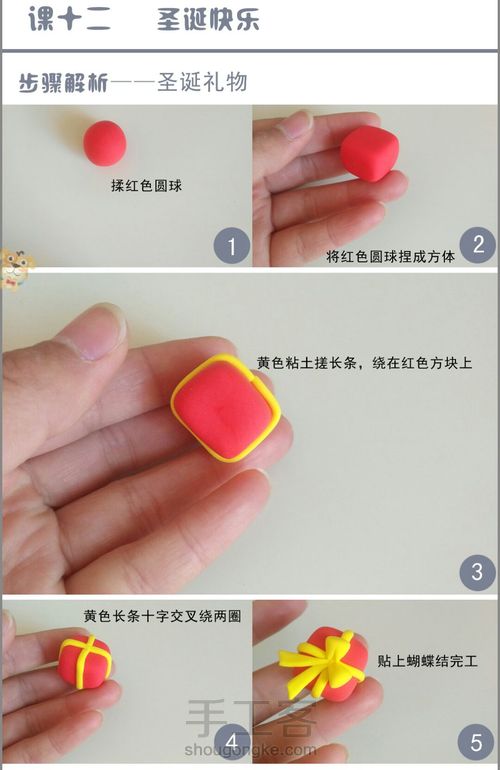 课十二　圣诞快乐

步骤解析——圣诞礼物

揉红色圆球

1

将红色圆球捏成方体

2

黄色粘土搓长条，绕在红色方块上

3

黄色长条十字交叉绕两圈

4

贴上蝴蝶结完工

5

手工客
shougongke.com