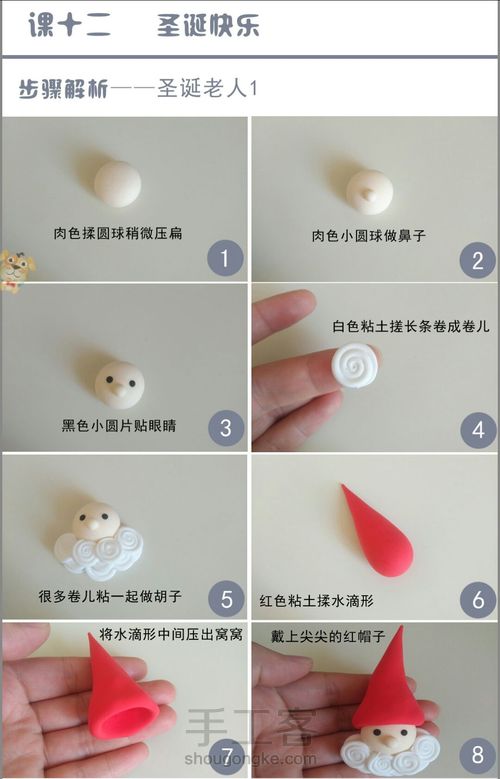 课十二　圣诞快乐

步骤解析——圣诞老人1

肉色揉圆球稍微压扁
1

肉色小圆球做鼻子
2

黑色小圆片贴眼睛
3

白色粘土搓长条卷成卷儿
4

很多卷儿粘一起做胡子
5

红色粘土揉水滴形
6

将水滴形中间压出窝窝
7

戴上尖尖的红帽子
8

手工客
shougongke.com