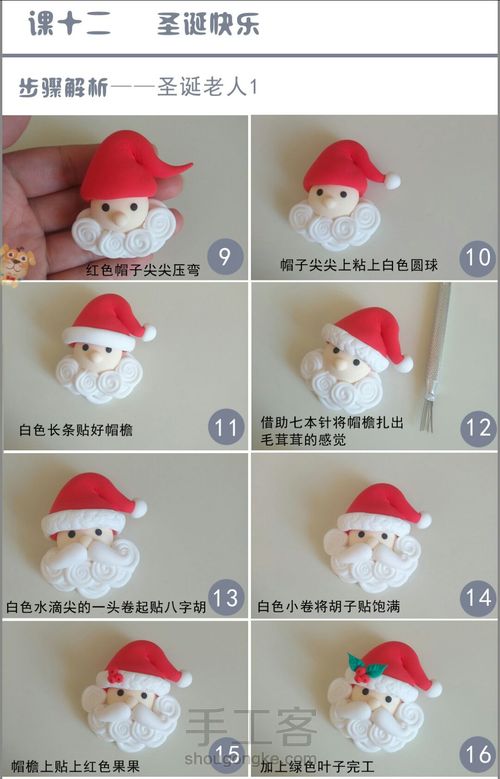 课十二 圣诞快乐

步骤解析——圣诞老人1

红色帽子尖尖压弯 9

帽子尖尖上粘上白色圆球 10

白色长条贴好帽檐 11

借助七本针将帽檐扎出毛茸茸的感觉 12

白色水滴尖的一头卷起贴八字胡 13

白色小卷将胡子贴饱满 14

帽檐上贴上红色果果 15

加上绿色叶子完工 16

手工客
shougongke.com