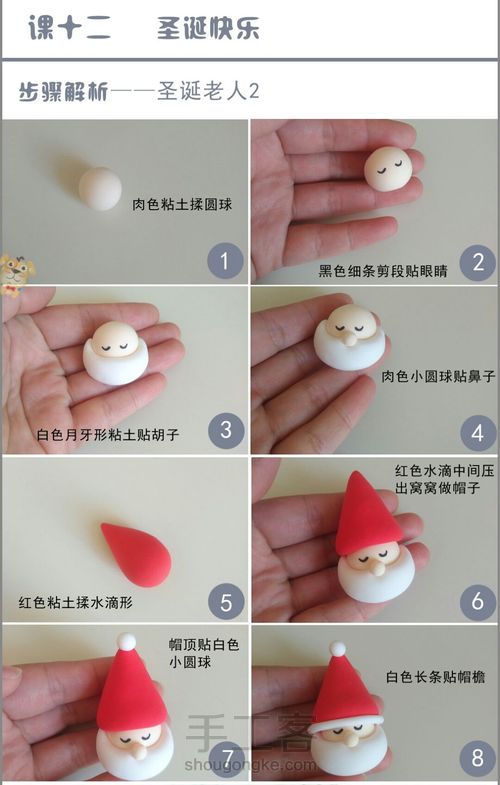 课十二　圣诞快乐

步骤解析——圣诞老人2

肉色粘土揉圆球
1

黑色细条剪段贴眼睛
2

白色月牙形粘土贴胡子
3

肉色小圆球贴鼻子
4

红色粘土揉水滴形
5

红色水滴中间压出窝窝做帽子
6

帽顶贴白色小圆球
7

白色长条贴帽檐
8

手工客
shougongke.com