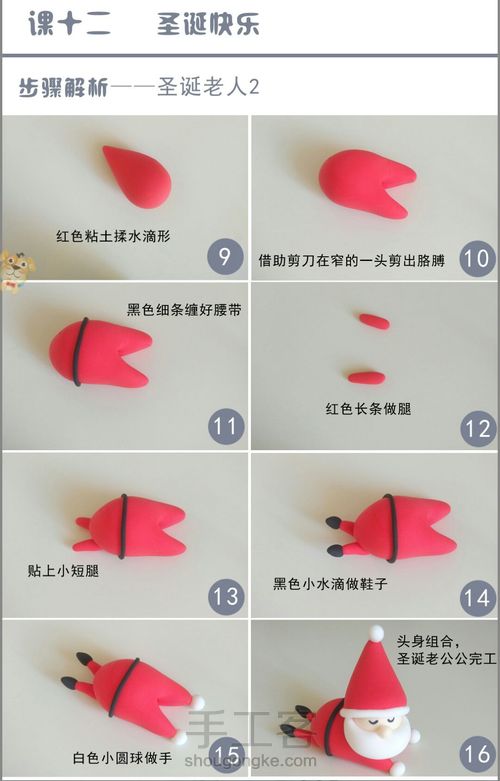 课十二　　圣诞快乐

步骤解析——圣诞老人2

红色粘土揉水滴形
9

借助剪刀在窄的一头剪出胳膊
10

黑色细条缠好腰带
11

红色长条做腿
12

贴上小短腿
13

黑色小水滴做鞋子
14

白色小圆球做手
15

头身组合，圣诞老公公完工
16

手工客
shougongke.com