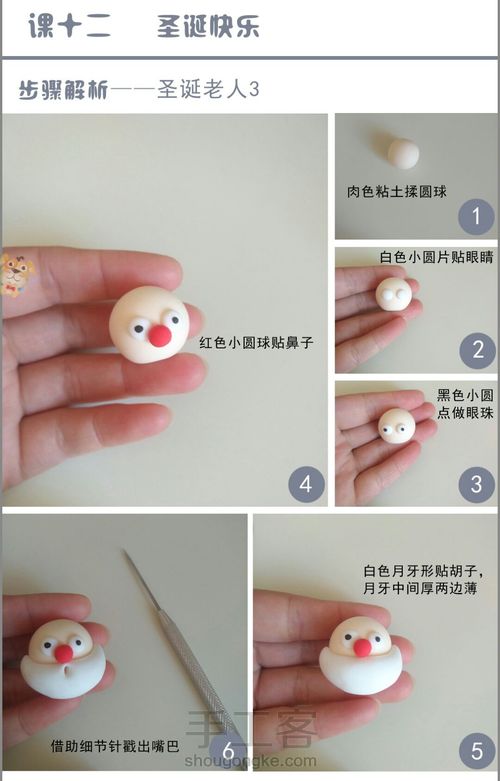 课十二　圣诞快乐

步骤解析——圣诞老人3

肉色粘土揉圆球
1

白色小圆片贴眼睛
2

黑色小圆点做眼珠
3

红色小圆球贴鼻子
4

白色月牙形贴胡子，月牙中间厚两边薄
5

借助细节针戳出嘴巴
6

手工客
shougongke.com