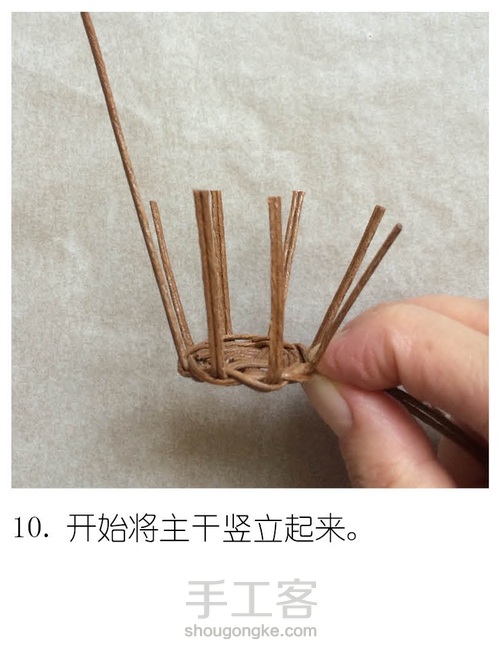 10. 开始将主干竖立起来。

手工客
shougongke.com