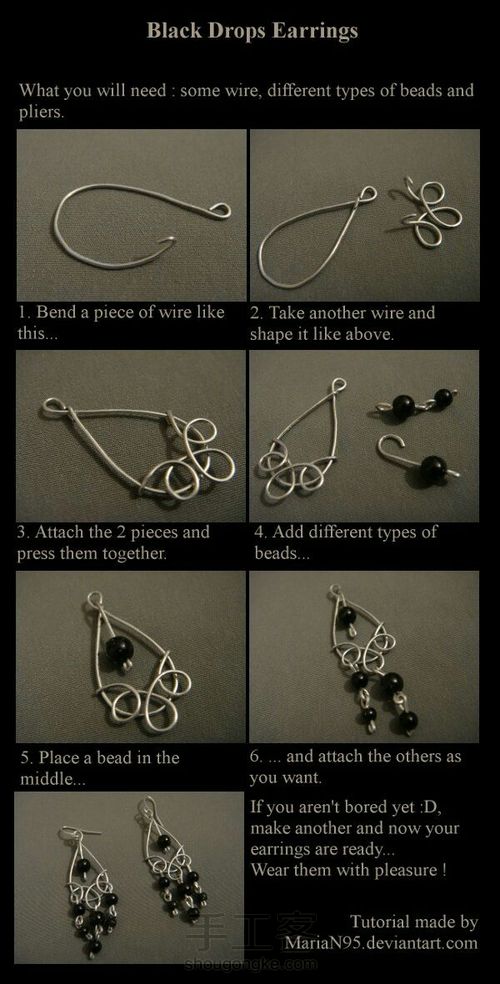 Black Drops Earrings

What you will need : some wire, different types of beads and pliers.

1. Bend a piece of wire like this...

2. Take another wire and shape it like above.

3. Attach the 2 pieces and press them together.

4. Add different types of beads...

5. Place a bead in the middle...

6. ... and attach the others as you want.

If you aren't bored yet :D, make another and now your earrings are ready...
Wear them with pleasure !

Tutorial made by
MariaN95.deviantart.com

手工客
shougongke.com