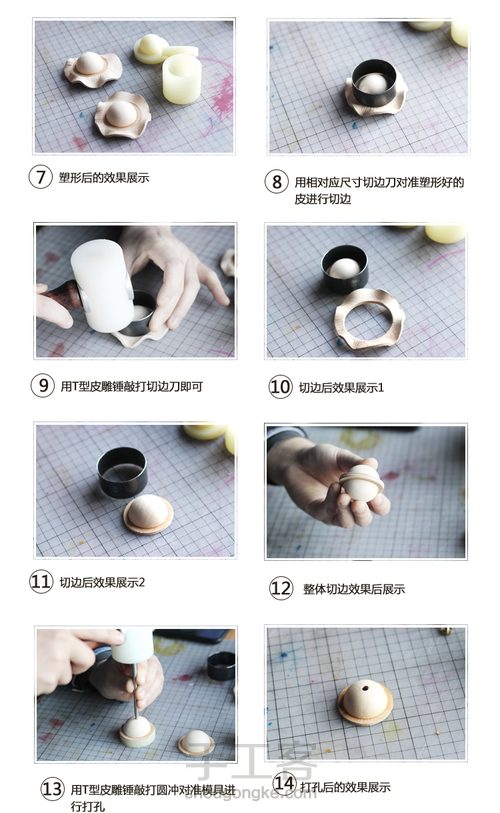 7 塑形后的效果展示

8 用相对应尺寸切边刀对准塑形好的皮进行切边

9 用T型皮雕锤敲打切边刀即可

10 切边后效果展示1

11 切边后效果展示2

12 整体切边效果后展示

13 用T型皮雕锤敲打圆冲对准模具进行打孔

14 打孔后的效果展示

手工客
shougongke.com