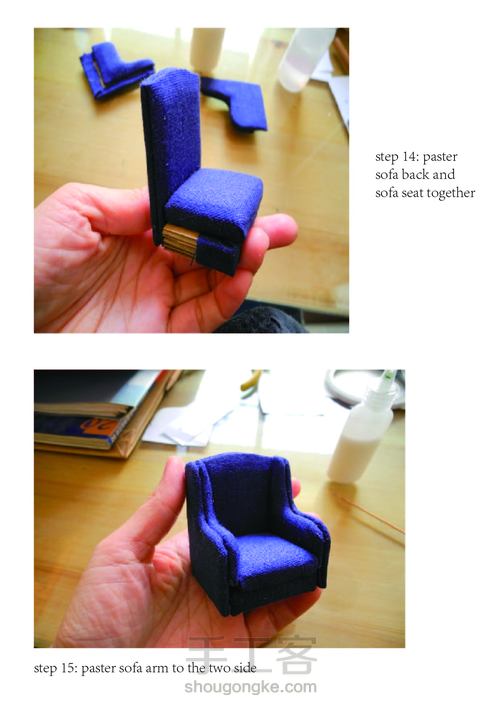 step 14: paster sofa back and sofa seat together

step 15: paster sofa arm to the two side

手工客
shougongke.com