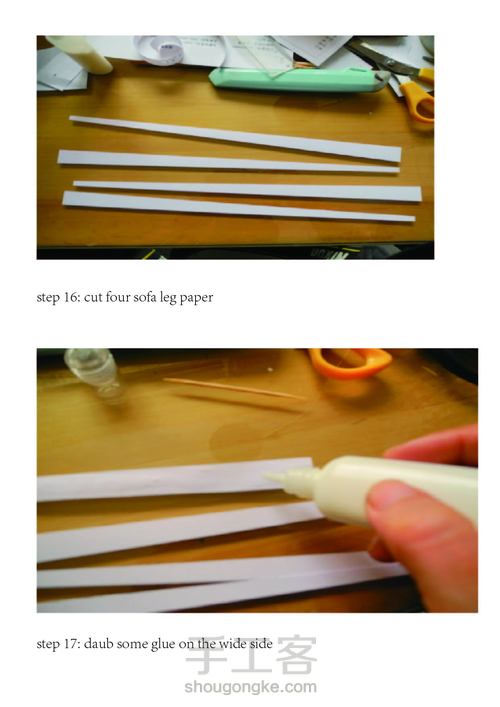 step 16: cut four sofa leg paper

step 17: daub some glue on the wide side

手工客
shougongke.com