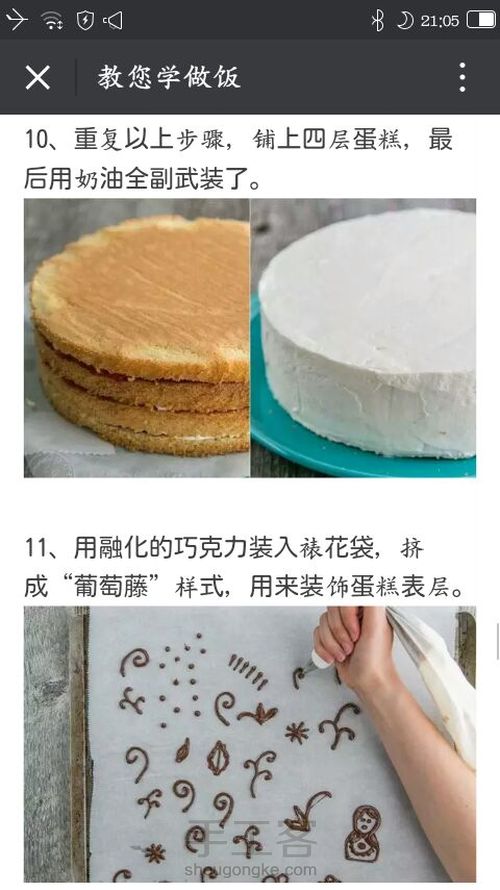 21:05

教您学做饭

10、重复以上步骤，铺上四层蛋糕，最后用奶油全副武装了。

11、用融化的巧克力装入裱花袋，挤成“葡萄藤”样式，用来装饰蛋糕表层。

手工客
shougongke.com