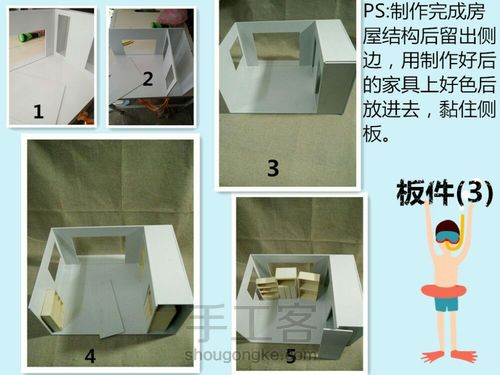 1

2

3

PS:制作完成房屋结构后留出侧边，用制作好后的家具上好色后放进去，黏住侧板。

板件(3)

4

5

手工客
shougongke.com