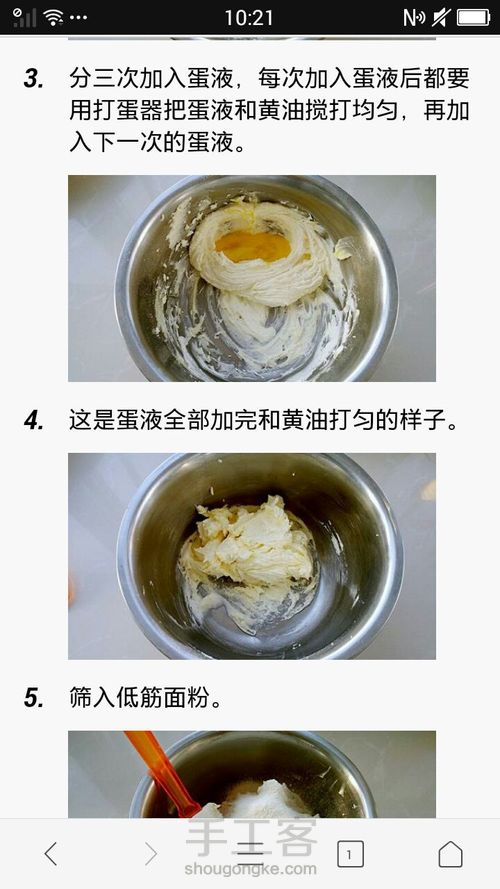 10:21

3. 分三次加入蛋液，每次加入蛋液后都要用打蛋器把蛋液和黄油搅打均匀，再加入下一次的蛋液。

4. 这是蛋液全部加完和黄油打匀的样子。

5. 筛入低筋面粉。

手工客
shougongke.com

1