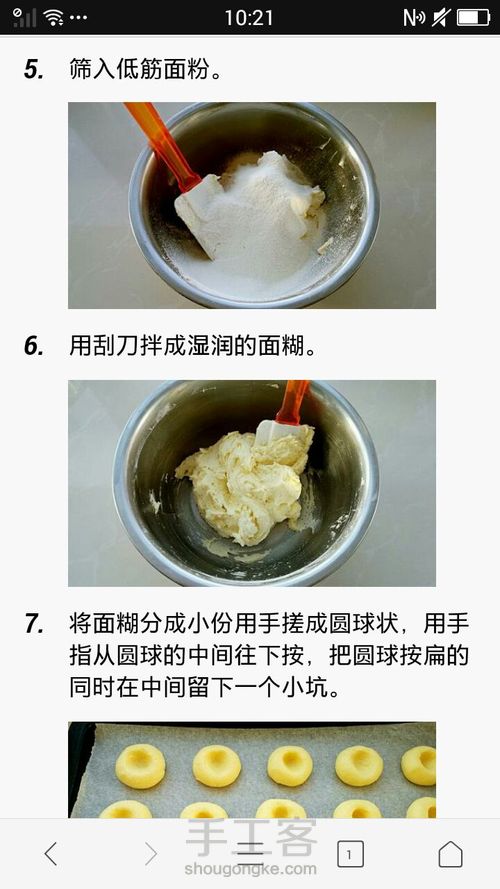 10:21

5. 筛入低筋面粉。

6. 用刮刀拌成湿润的面糊。

7. 将面糊分成小份用手搓成圆球状，用手指从圆球的中间往下按，把圆球按扁的同时在中间留下一个小坑。

手工客
shougongke.com

1