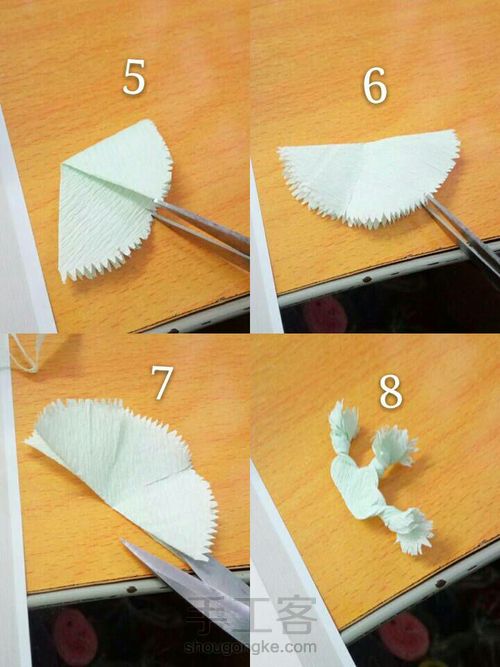 5

6

7

8

手工客
shougongke.com