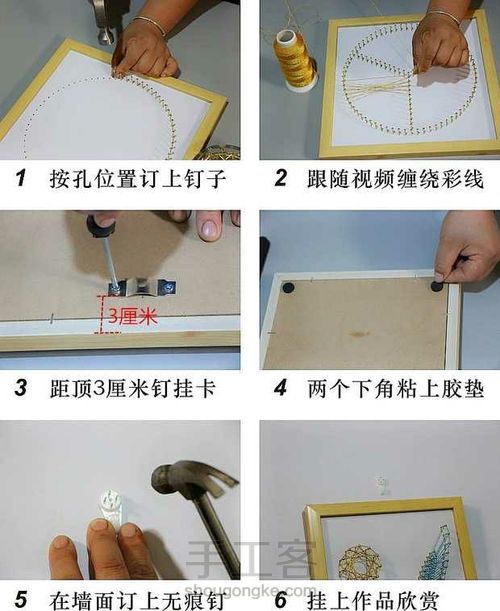 1 按孔位置订上钉子

2 跟随视频缠绕彩线

3厘米

3 距顶3厘米钉挂卡

4 两个下角粘上胶垫

手工客
shougongke.com

5 在墙面订上无痕钉

6 挂上作品欣赏