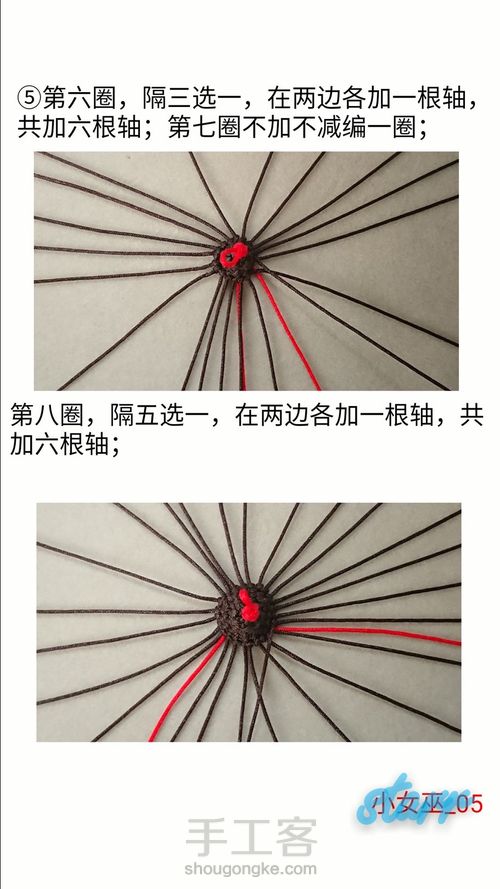 ⑤第六圈，隔三选一，在两边各加一根轴，共加六根轴；第七圈不加不减编一圈；

第八圈，隔五选一，在两边各加一根轴，共加六根轴；

小女巫_05

手工客
shougongke.com