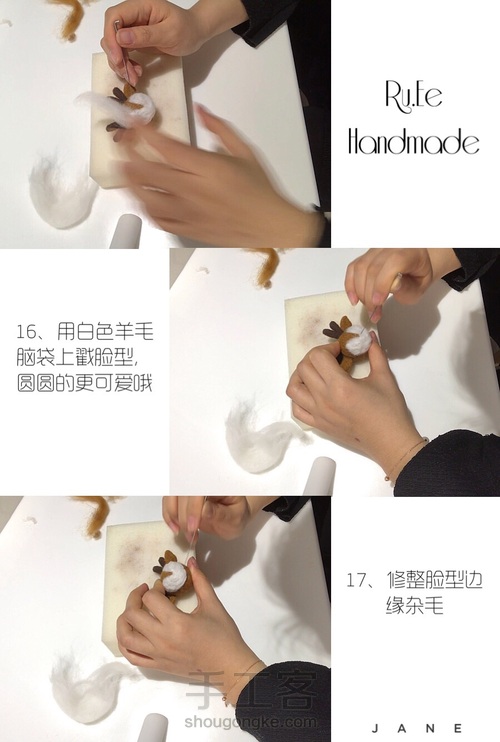 Ru.Ee
Handmade

16、用白色羊毛脑袋上戳脸型，圆圆的更可爱哦

17、修整脸型边缘杂毛

手工客
shougongke.com

JANE