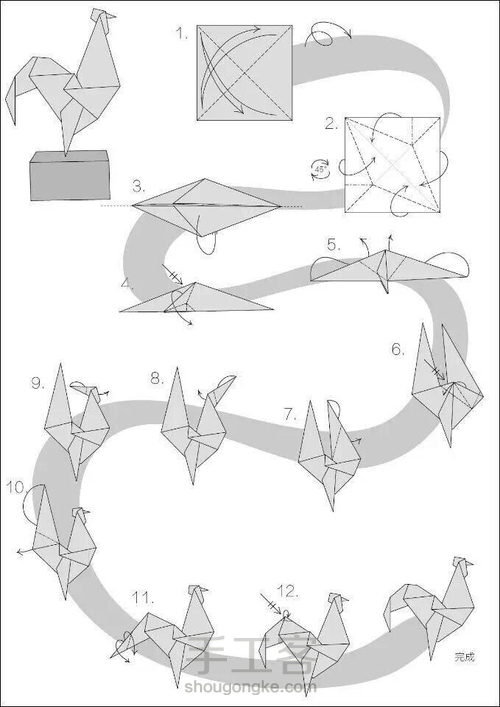 1.

2.

45°

3.

4.

5.

6.

7.

8.

9.

10.

11.

12.

完成

手工客
shougongke.com