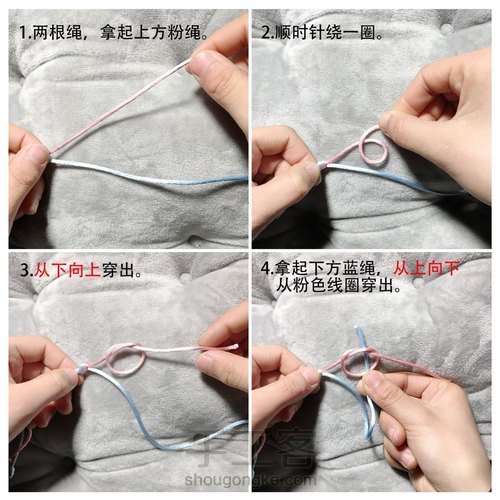 1.两根绳，拿起上方粉绳。

2.顺时针绕一圈。

3.从下向上穿出。

4.拿起下方蓝绳，从上向下从粉色线圈穿出。

手工客
shougongke.com