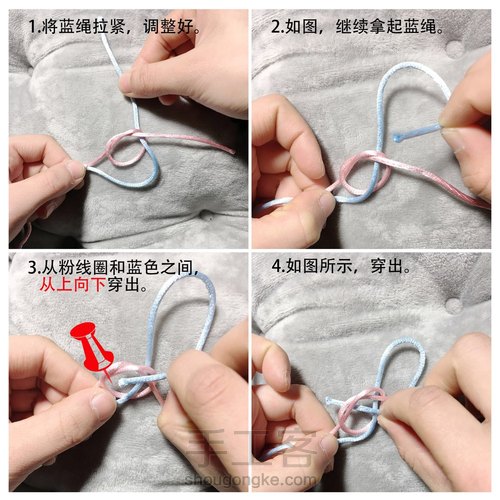 1.将蓝绳拉紧，调整好。

2.如图，继续拿起蓝绳。

3.从粉线圈和蓝色之间，从上向下穿出。

4.如图所示，穿出。

手工客
shougongke.com