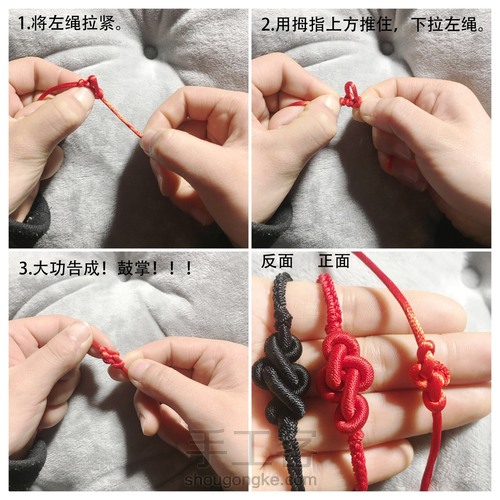 1.将左绳拉紧。

2.用拇指上方推住，下拉左绳。

3.大功告成！鼓掌！！！

反面

正面

手工客
shougongke.com