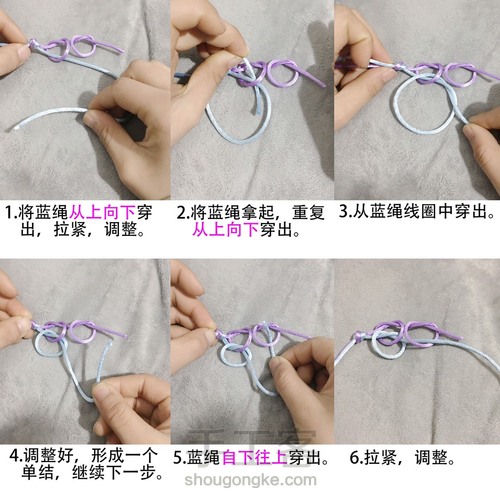 1.将蓝绳从上向下穿出，拉紧，调整。

2.将蓝绳拿起，重复从上向下穿出。

3.从蓝绳线圈中穿出。

4.调整好，形成一个单结，继续下一步。

5.蓝绳自下往上穿出。

6.拉紧，调整。

手工客
shougongke.com