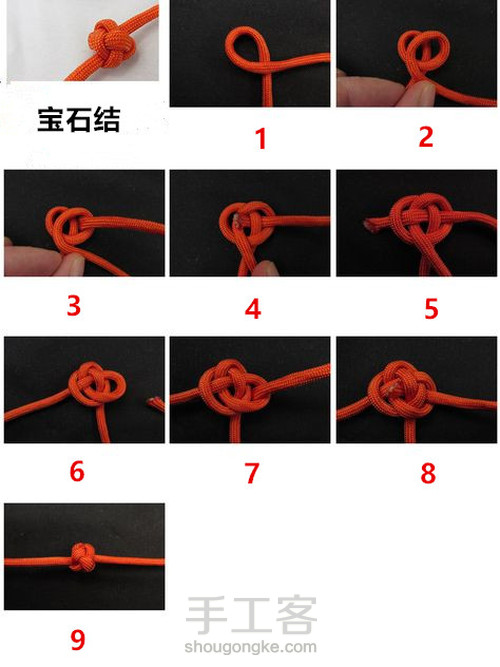 宝石结

1

2

3

4

5

6

7

8

9

手工客
shougongke.com