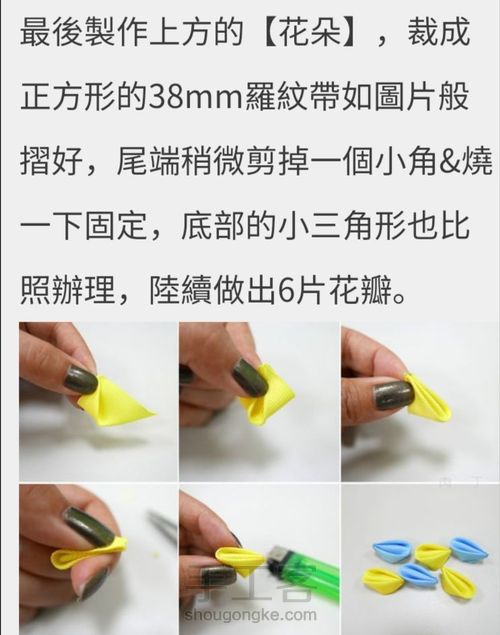 最後製作上方的【花朵】，裁成正方形的38mm羅紋帶如圖片般摺好，尾端稍微剪掉一個小角&燒一下固定，底部的小三角形也比照辦理，陸續做出6片花瓣。

手工客
shougongke.com