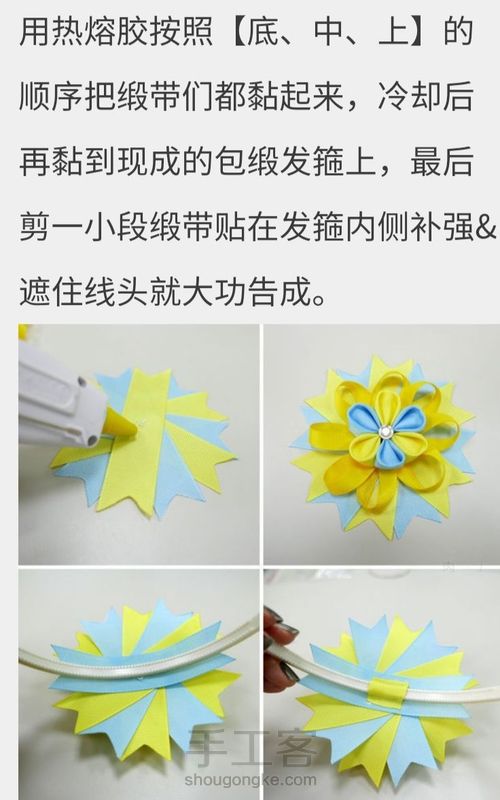 用热熔胶按照【底、中、上】的顺序把缎带们都黏起来，冷却后再黏到现成的包缎发箍上，最后剪一小段缎带贴在发箍内侧补强&遮住线头就大功告成。

手工客
shougongke.com