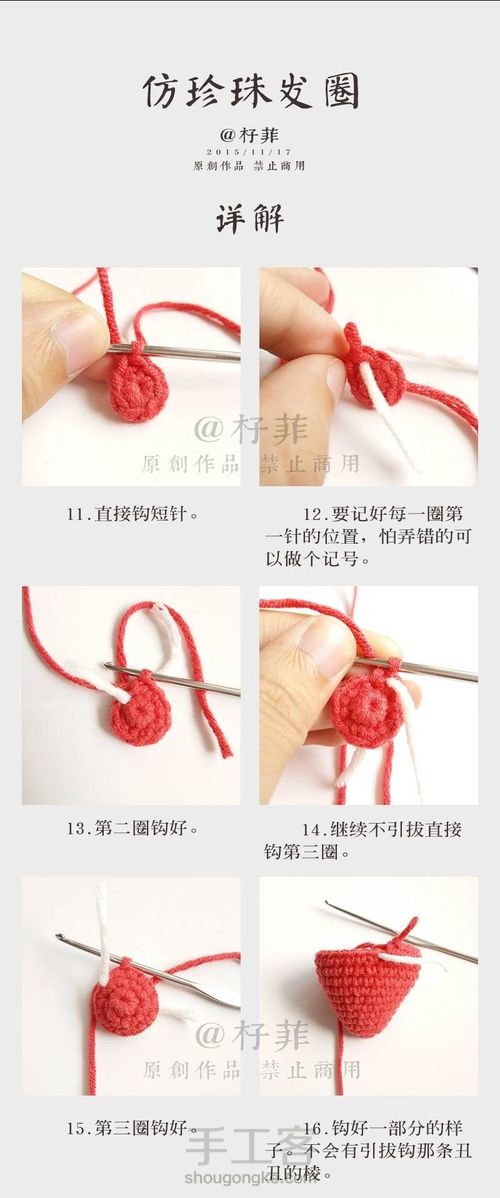 仿珍珠发圈

@杍菲
2015/11/17
原創作品 禁止商用

详解

@杍菲
原創作品 禁止商用

11.直接钩短针。

12.要记好每一圈第一针的位置，怕弄错的可以做个记号。

13.第二圈钩好。

14.继续不引拔直接钩第三圈。

@杍菲
原創作品 禁止商用

15.第三圈钩好。

16.钩好一部分的样子。不会有引拔钩那条丑丑的棱。

手工客
shougongke.com