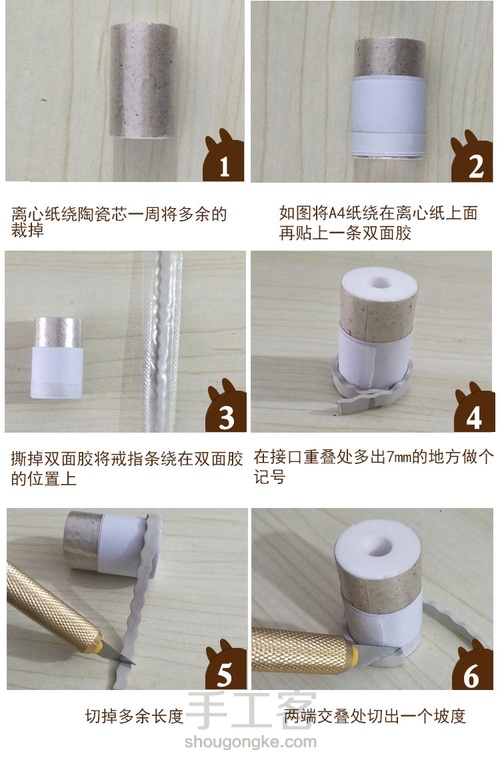 1

离心纸绕陶瓷芯一周将多余的裁掉

2

如图将A4纸绕在离心纸上面再贴上一条双面胶

3

撕掉双面胶将戒指条绕在双面胶的位置上

4

在接口重叠处多出7mm的地方做个记号

5

切掉多余长度

6

两端交叠处切出一个坡度

手工客
shougongke.com