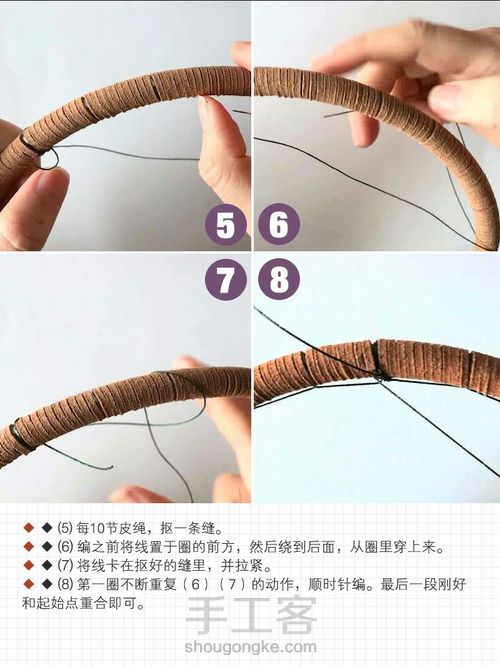 5 6
7 8

◆ ◆ (5) 每10节皮绳，抠一条缝。
◆ ◆ (6) 编之前将线置于圈的前方，然后绕到后面，从圈里穿上来。
◆ ◆ (7) 将线卡在抠好的缝里，并拉紧。
◆ ◆ (8) 第一圈不断重复（6）（7）的动作，顺时针编。最后一段刚好和起始点重合即可。

手工客
shougongke.com