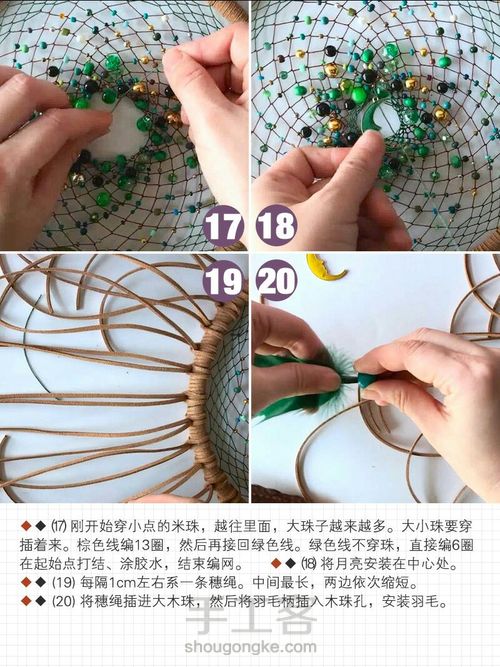 17
18
19
20

◆◆ ⒄ 刚开始穿小点的米珠，越往里面，大珠子越来越多。大小珠要穿插着来。棕色线编13圈，然后再接回绿色线。绿色线不穿珠，直接编6圈在起始点打结、涂胶水，结束编网。 ◆◆ ⒅ 将月亮安装在中心处。
◆◆ (19) 每隔1cm左右系一条穗绳。中间最长，两边依次缩短。
◆◆ (20) 将穗绳插进大木珠，然后将羽毛柄插入木珠孔，安装羽毛。

手工客
shougongke.com