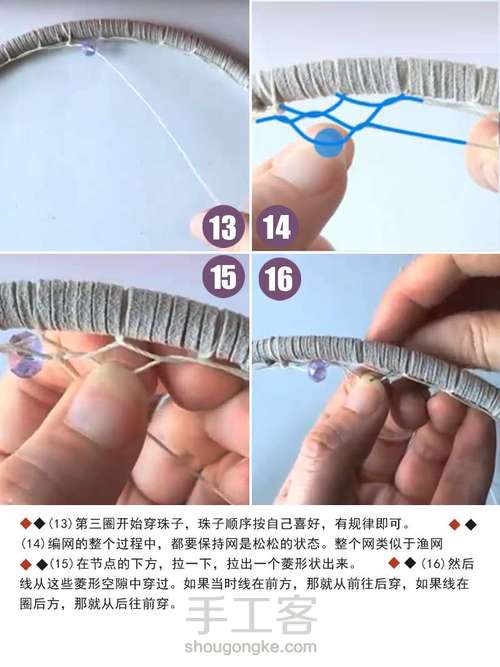 13

14

15

16

◆◆(13)第三圈开始穿珠子，珠子顺序按自己喜好，有规律即可。 ◆◆(14)编网的整个过程中，都要保持网是松松的状态。整个网类似于渔网 ◆◆(15)在节点的下方，拉一下，拉出一个菱形状出来。 ◆◆(16)然后线从这些菱形空隙中穿过。如果当时线在前方，那就从前往后穿，如果线在圈后方，那就从后往前穿。

手工客
shougongke.com