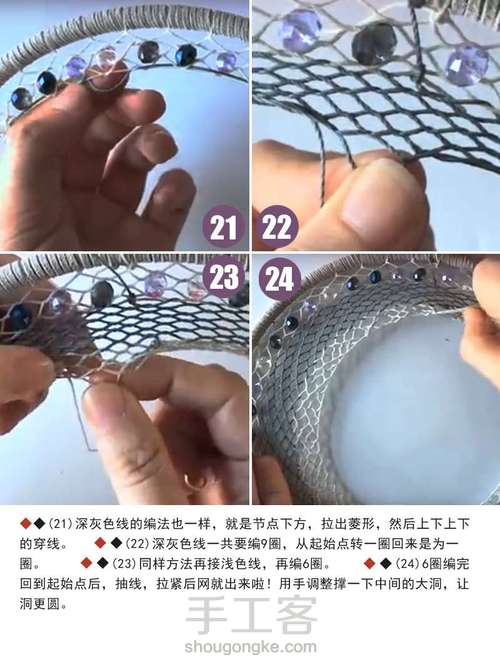 21

22

23

24

◆◆(21)深灰色线的编法也一样，就是节点下方，拉出菱形，然后上下上下的穿线。 ◆◆(22)深灰色线一共要编9圈，从起始点转一圈回来是为一圈。 ◆◆(23)同样方法再接浅色线，再编6圈。 ◆◆(24)6圈编完回到起始点后，抽线，拉紧后网就出来啦！用手调整撑一下中间的大洞，让洞更圆。

手工客
shougongke.com